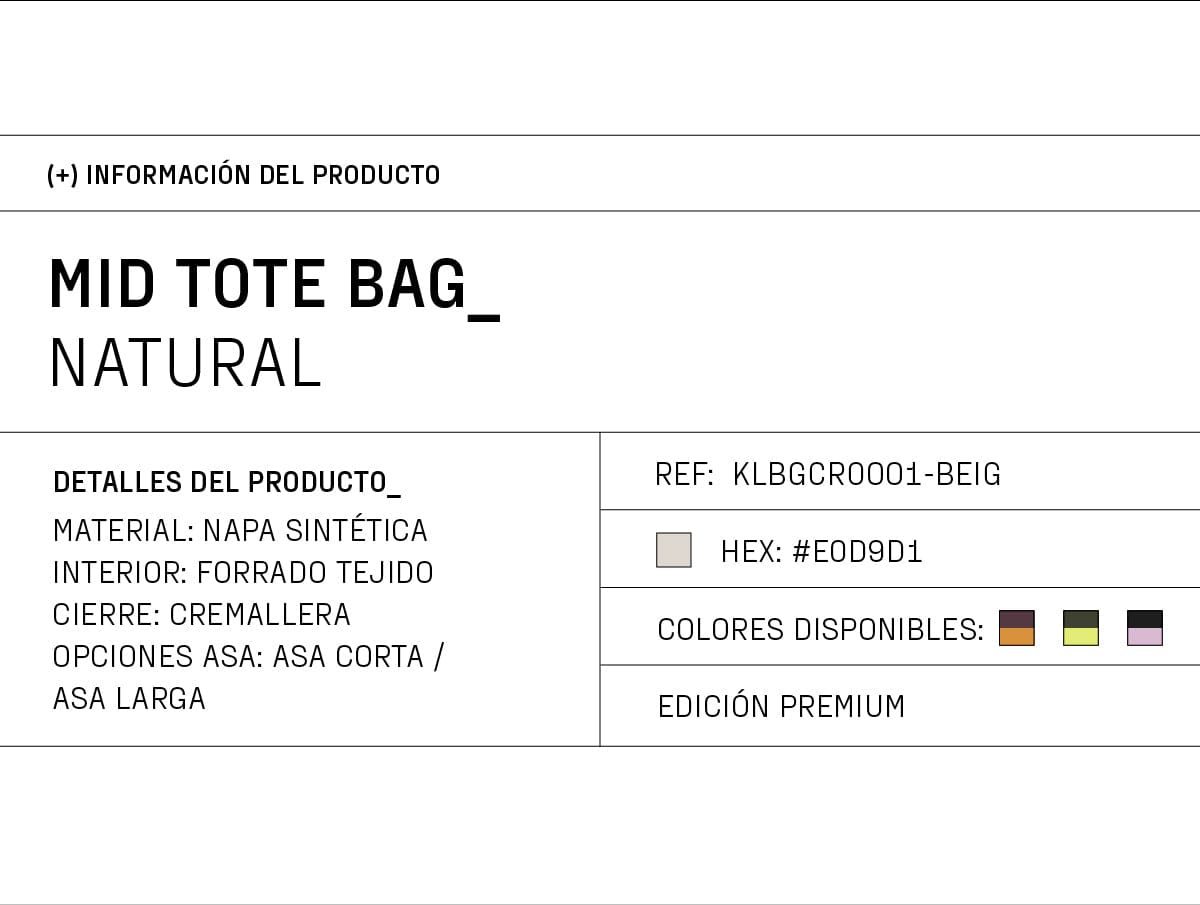 (+) INFORMACIÓN DEL PRODUCTO

MID TOTE BAG_
NATURAL

DETALLES DEL PRODUCTO_
MATERIAL: NAPA SINTÉTICA
INTERIOR: FORRADO TEJIDO
CIERRE: CREMALLERA
OPCIONES ASA: ASA CORTA / ASA LARGA

REF: KLBGCR0001-BEIG

HEX: #E0D9D1

COLORES DISPONIBLES:

EDICIÓN PREMIUM