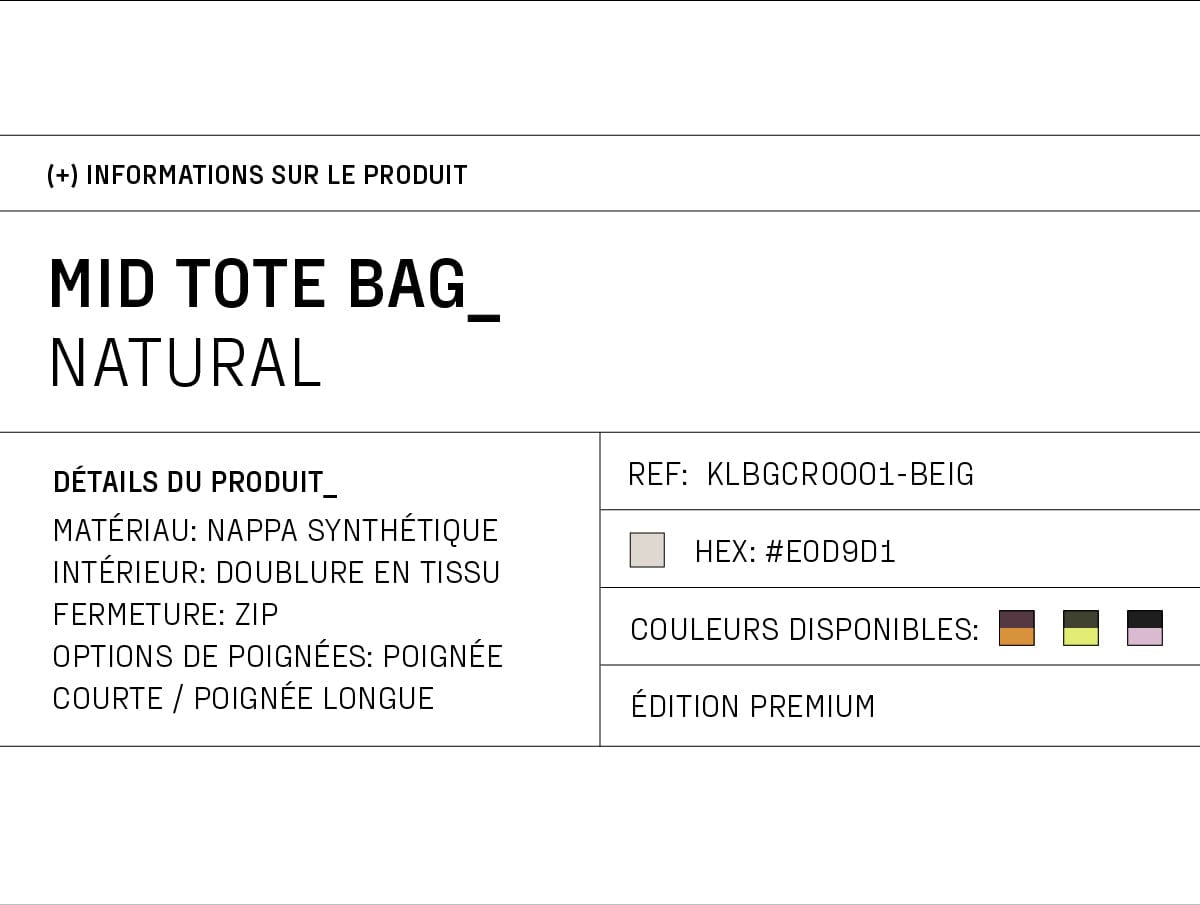 (+) INFORMATIONS SUR LE PRODUIT

MID TOTE BAG_
NATURAL

DÉTAILS DU PRODUIT_
MATÉRIAU: NAPPA SYNTHÉTIQUE
INTÉRIEUR: DOUBLURE EN TISSU
FERMETURE: ZIP
OPTIONS DE POIGNÉES: POIGNÉE COURTE / POIGNÉE LONGUE

REF: KLBGCR0001-BEIG

HEX: #E0D9D1

COULEURS DISPONIBLES:

ÉDITION PREMIUM